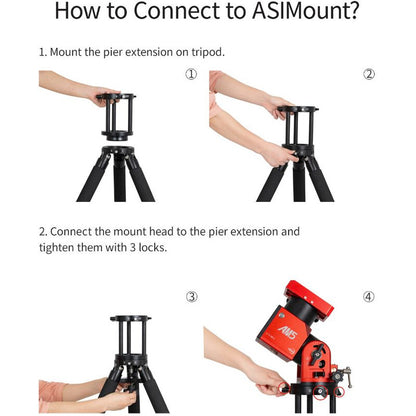 How to Connect to ASIMount?

1. Mount the pier extension on tripod.

①

②

2. Connect the mount head to the pier extension and tighten them with 3 locks.

③

④

AM5