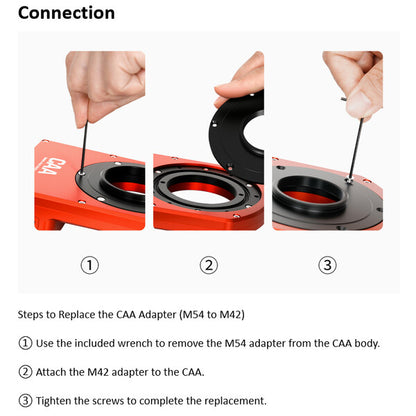 Connection

CAA

①

②

③

Steps to Replace the CAA Adapter (M54 to M42)

① Use the included wrench to remove the M54 adapter from the CAA body.

② Attach the M42 adapter to the CAA.

③ Tighten the screws to complete the replacement.